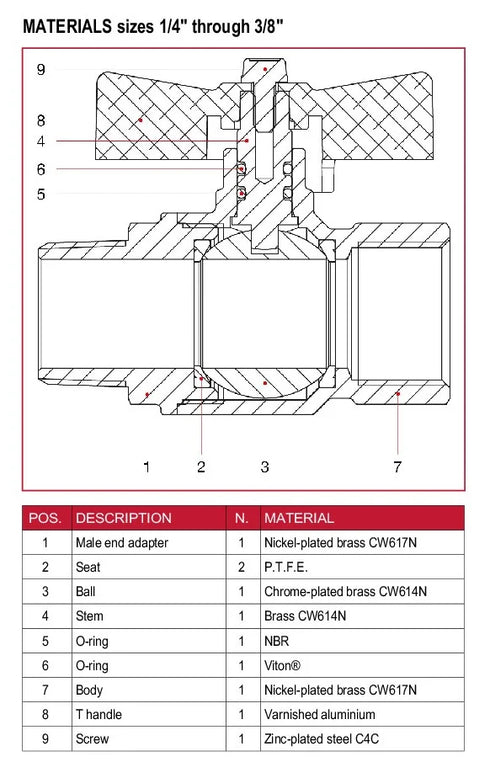 MATERIALS sizes 1/4" through 3/8"

9
8
4
6
5
1
2
3
7

| POS. | DESCRIPTION | N. | MATERIAL |
|---|---|---|---|
| 1 | Male end adapter | 1 | Nickel-plated brass CW617N |
| 2 | Seat | 2 | P.T.F.E. |
| 3 | Ball | 1 | Chrome-plated brass CW614N |
| 4 | Stem | 1 | Brass CW614N |
| 5 | O-ring | 1 | NBR |
| 6 | O-ring | 1 | Viton® |
| 7 | Body | 1 | Nickel-plated brass CW617N |
| 8 | T handle | 1 | Varnished aluminium |
| 9 | Screw | 1 | Zinc-plated steel C4C |